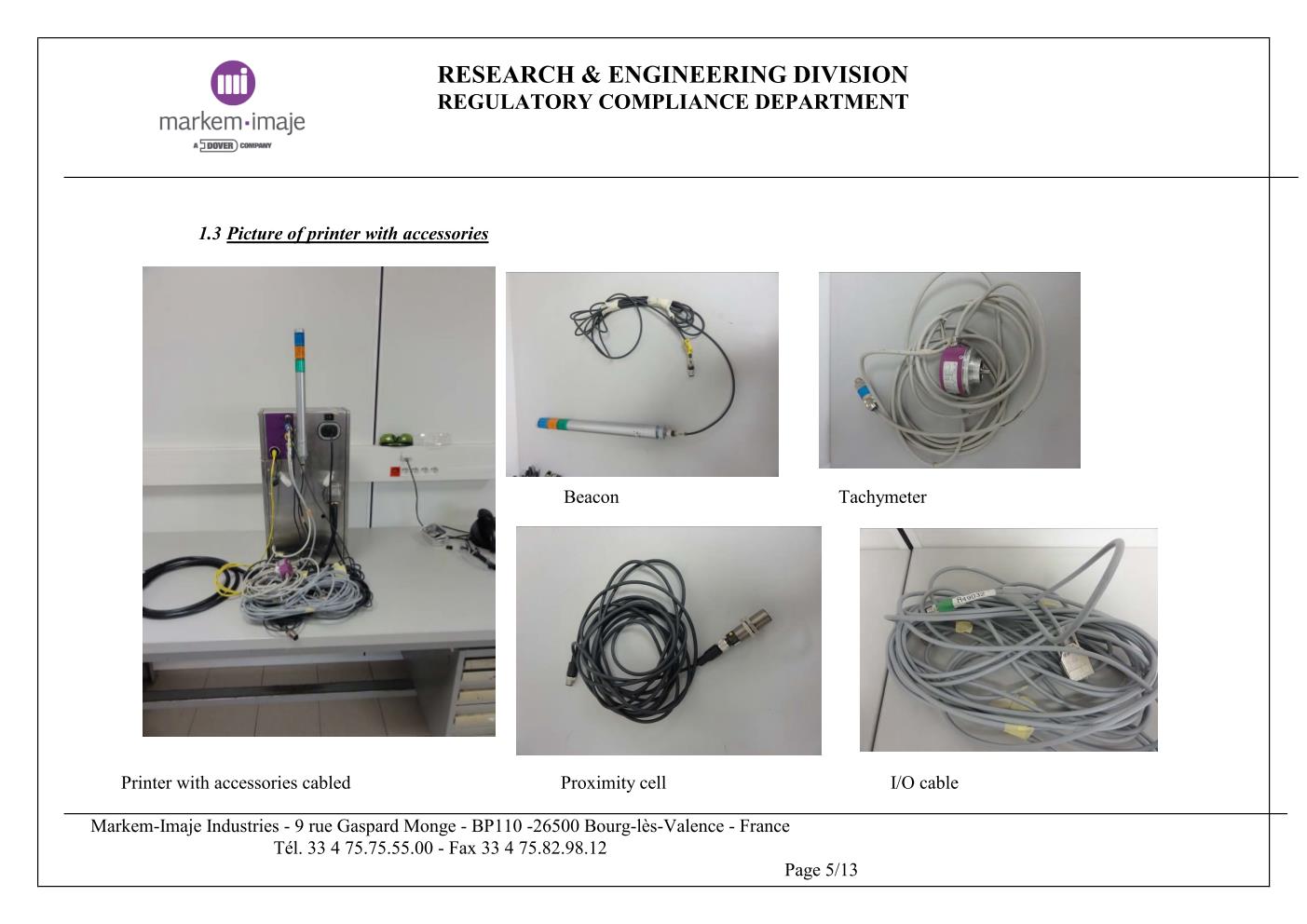 markem·imaje
A DOVER COMPANY

RESEARCH & ENGINEERING DIVISION
REGULATORY COMPLIANCE DEPARTMENT

1.3 Picture of printer with accessories

Beacon

Tachymeter

Printer with accessories cabled

Proximity cell

I/O cable

Markem-Imaje Industries - 9 rue Gaspard Monge - BP110 -26500 Bourg-lès-Valence - France
Tél. 33 4 75.75.55.00 - Fax 33 4 75.82.98.12

Page 5/13