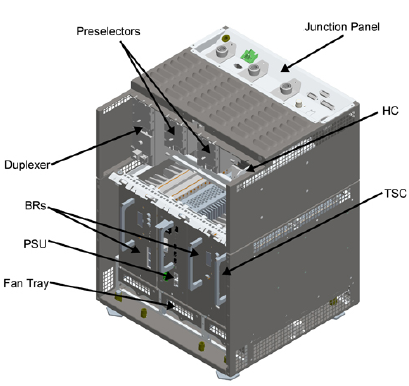 Preselectors
Junction Panel
HC
Duplexer
TSC
BRs
PSU
Fan Tray