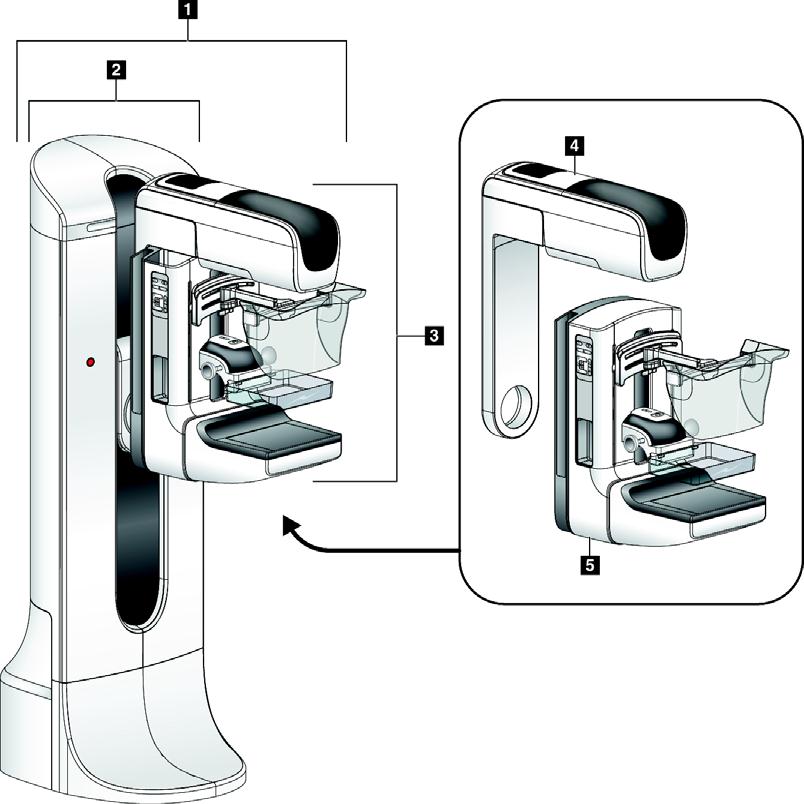 1
2
3
4
5